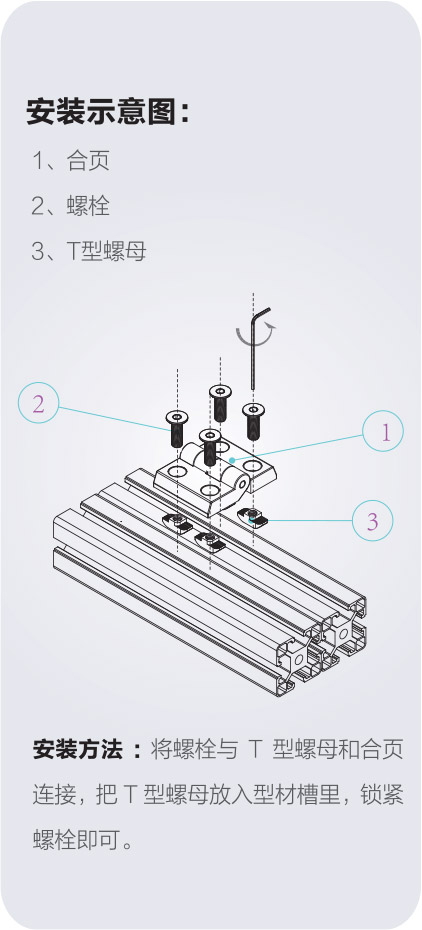 安装示意图：

1、合页

2、螺栓

3、T型螺母

2

1

3

安装方法：将螺栓与 T 型螺母和合页连接，把 T 型螺母放入型材槽里，锁紧螺栓即可。