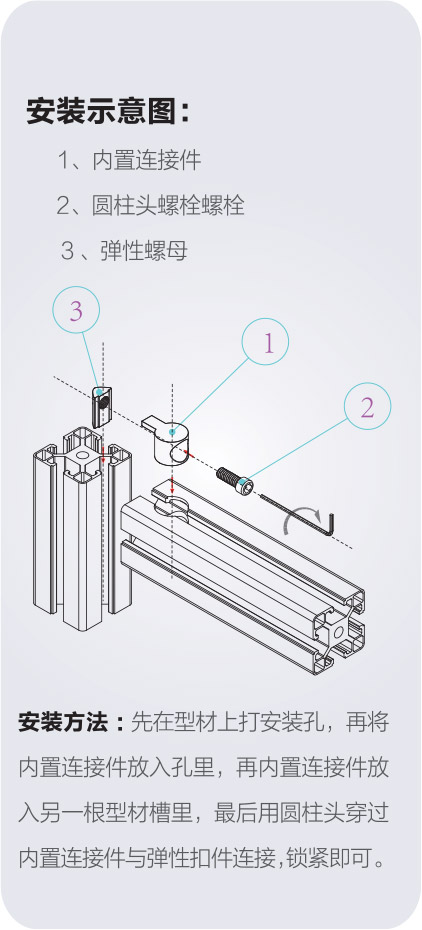 安装示意图：

1、内置连接件

2、圆柱头螺栓螺栓

3、弹性螺母

3

1

2

安装方法：先在型材上打安装孔，再将内置连接件放入孔里，再内置连接件放入另一根型材槽里，最后用圆柱头穿过内置连接件与弹性扣件连接，锁紧即可。