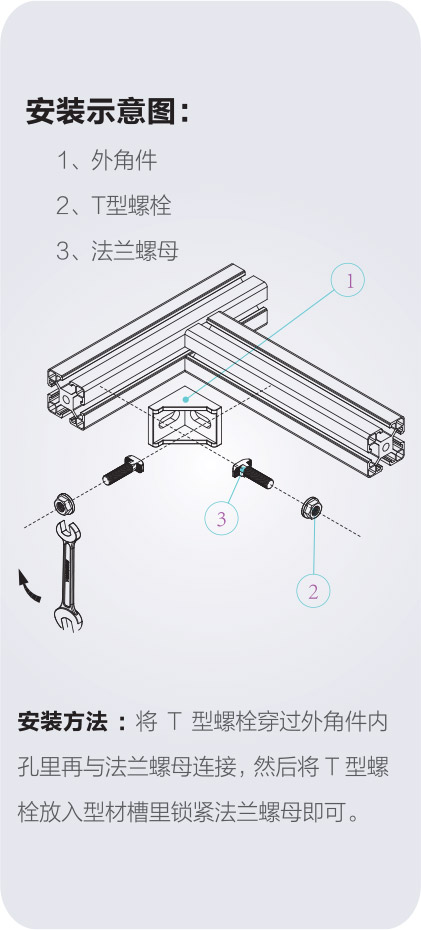 安装示意图：

1、外角件

2、T型螺栓

3、法兰螺母

1

3

2

安装方法：将 T 型螺栓穿过外角件内孔里再与法兰螺母连接，然后将 T 型螺栓放入型材槽里锁紧法兰螺母即可。