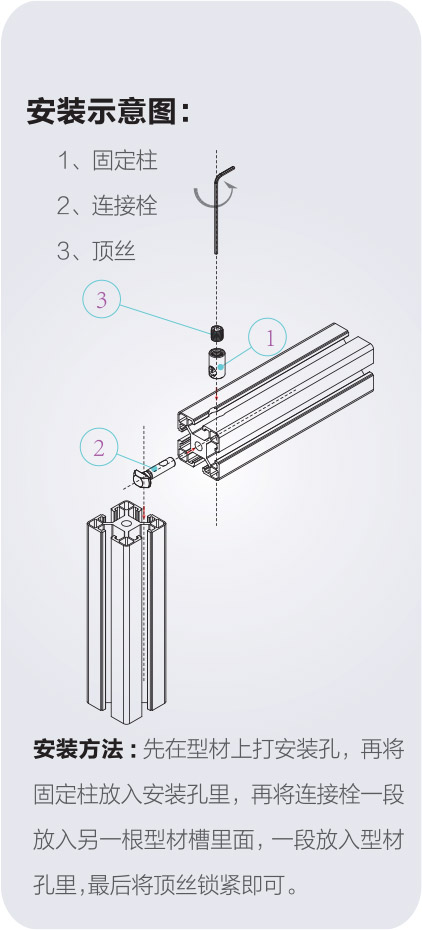 安装示意图：

1、固定柱

2、连接栓

3、顶丝

3

1

2

安装方法：先在型材上打安装孔，再将固定柱放入安装孔里，再将连接栓一段放入另一根型材槽里面，一段放入型材孔里,最后将顶丝锁紧即可。